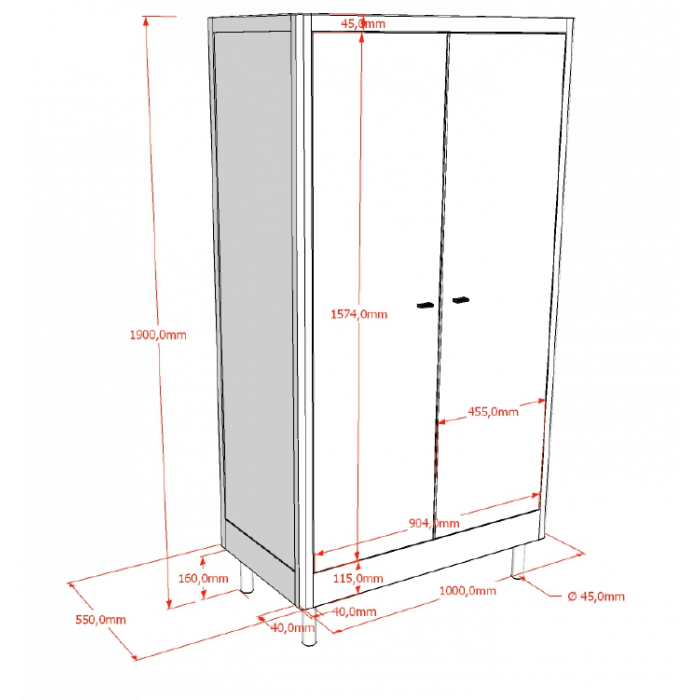 45,0mm
1900,0mm
1574,0mm
455,0mm
904,0mm
160,0mm
115,0mm
1000,0mm
Ø 45,0mm
550,0mm
40,0mm
40,0mm