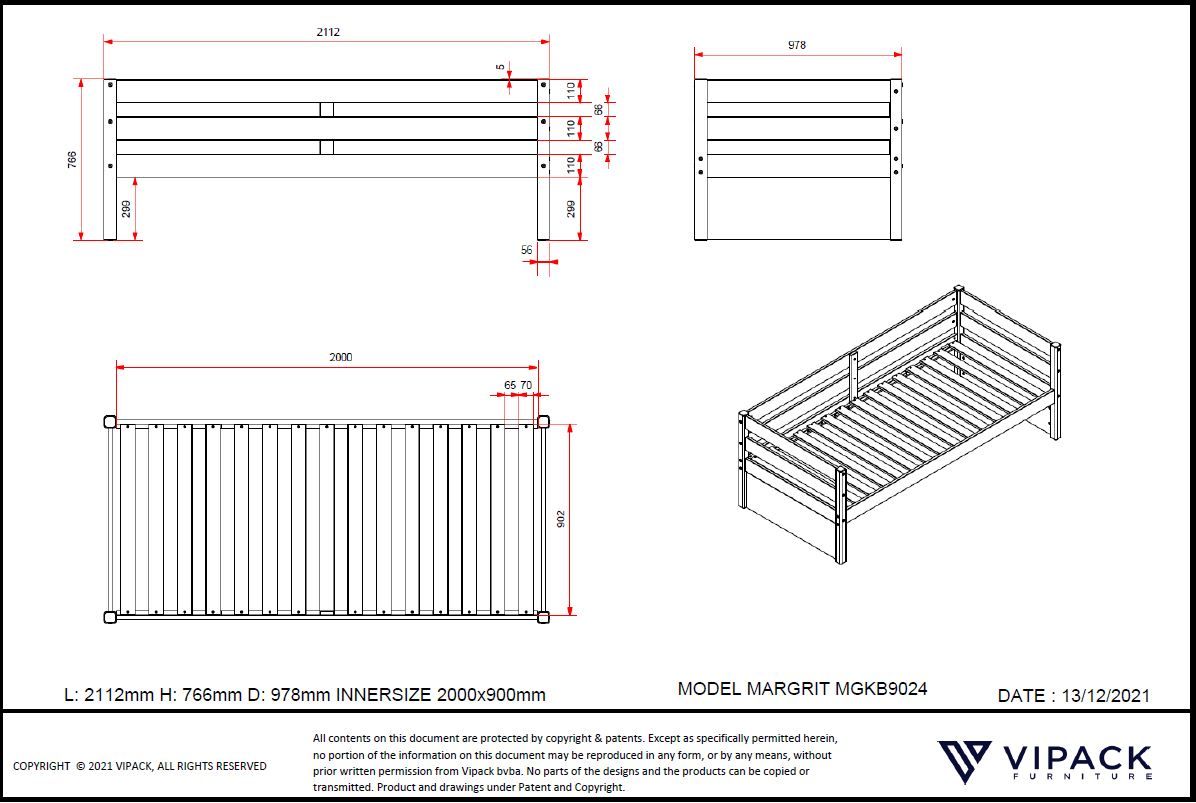 2112

5

110

66

110

66

110

766

299

299

56

978

2000

65 70

902

L: 2112mm H: 766mm D: 978mm INNERSIZE 2000x900mm

MODEL MARGRIT MGKB9024

DATE : 13/12/2021

COPYRIGHT © 2021 VIPACK, ALL RIGHTS RESERVED

All contents on this document are protected by copyright & patents. Except as specifically permitted herein, no portion of the information on this document may be reproduced in any form, or by any means, without prior written permission from Vipack bvba. No parts of the designs and the products can be copied or transmitted. Product and drawings under Patent and Copyright.

VIPACK FURNITURE