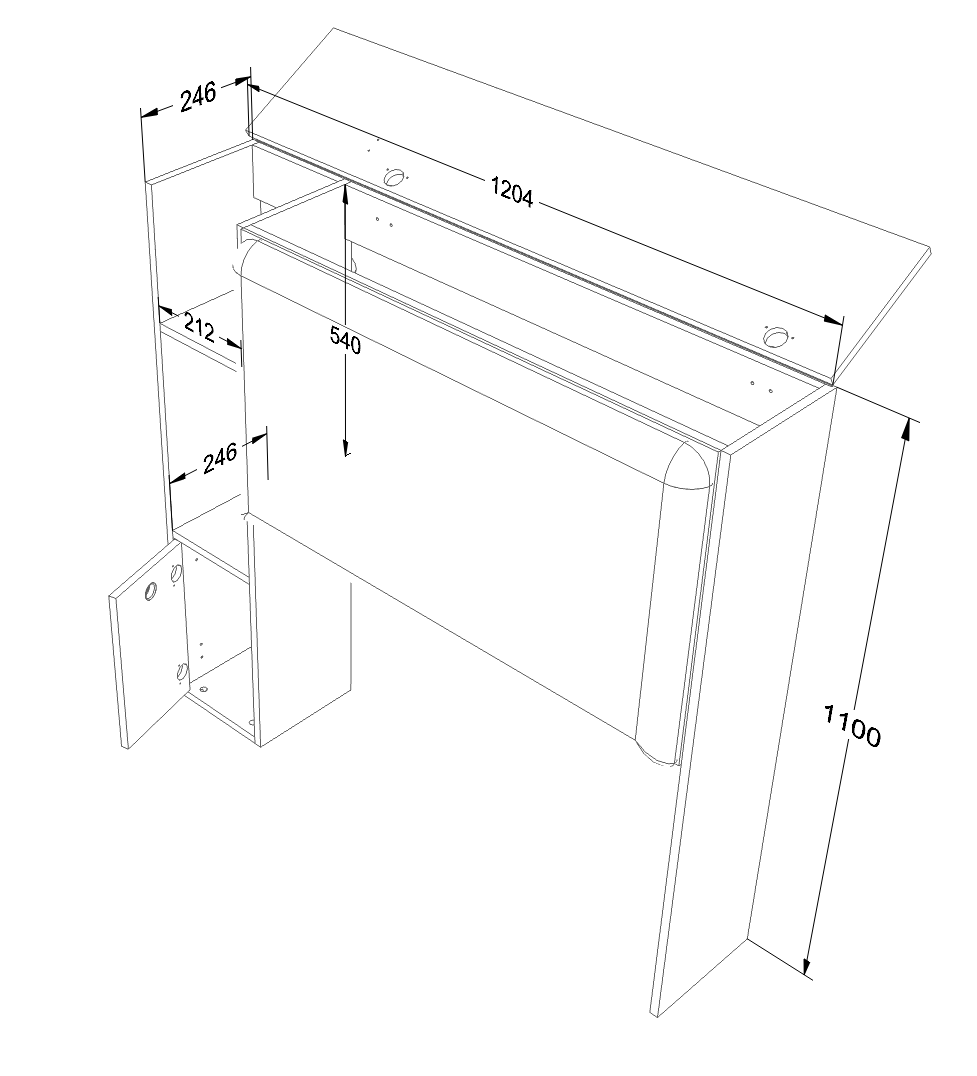 246
1204
212
540
246
1100