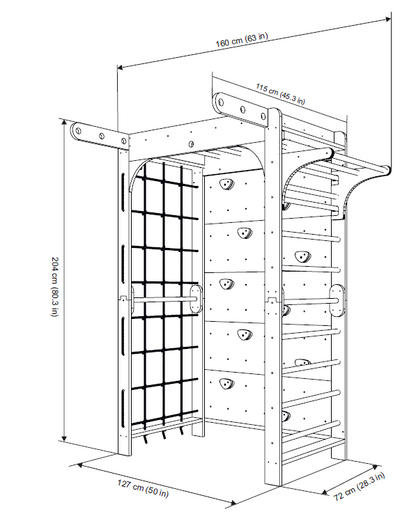 160 cm (63 in)

115 cm (45.3 in)

204 cm (80.3 in)

127 cm (50 in)

72 cm (28.3 in)